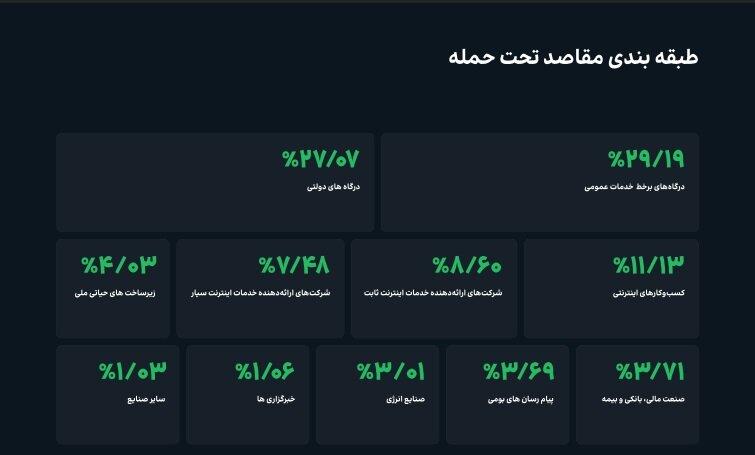 طبقه بندی مقاصد تحت حمله

%۲۹/۱۹
درگاه‌های برخط خدمات عمومی

%۲۷/۰۷
درگاه های دولتی

%۱۱/۱۳
کسب‌وکارهای اینترنتی

%۸/۶۰
شرکت‌های ارائه‌دهنده خدمات اینترنت ثابت

%۷/۴۸
شرکت‌های ارائه‌دهنده خدمات اینترنت سیار

%۴/۰۳
زیرساخت های حیاتی ملی

%۳/۷۱
صنعت مالی، بانکی و بیمه

%۳/۶۹
پیام رسان های بومی

%۳/۰۱
صنایع انرژی

%۱/۰۶
خبرگزاری ها

%۱/۰۳
سایر صنایع